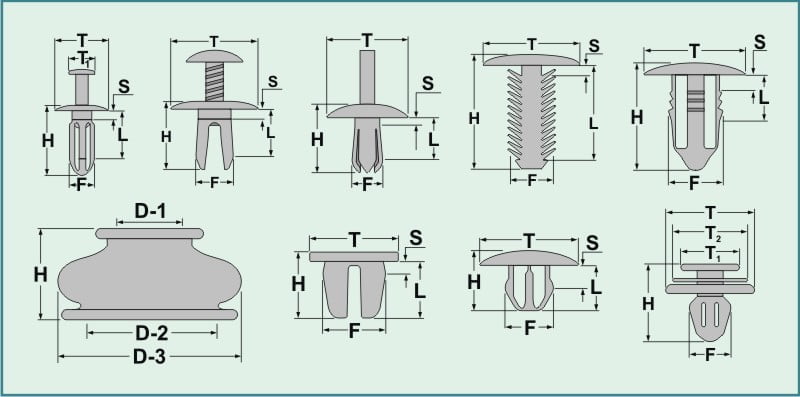 T
$T_1$
S
H
L
F
T
S
H
L
F
T
S
H
L
F
T
S
H
L
F
T
S
H
L
F
D-1
H
D-2
D-3
T
S
H
L
F
T
S
H
L
F
T
$T_2$
$T_1$
H
F